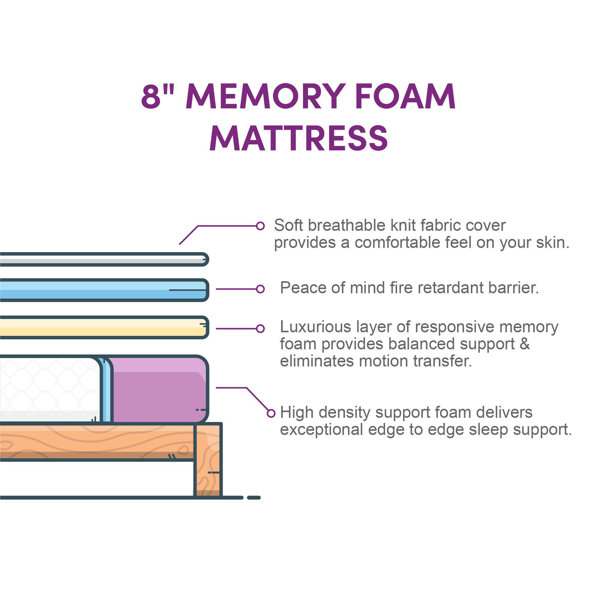 8" MEMORY FOAM MATTRESS

Soft breathable knit fabric cover provides a comfortable feel on your skin.

Peace of mind fire retardant barrier.

Luxurious layer of responsive memory foam provides balanced support & eliminates motion transfer.

High density support foam delivers exceptional edge to edge sleep support.